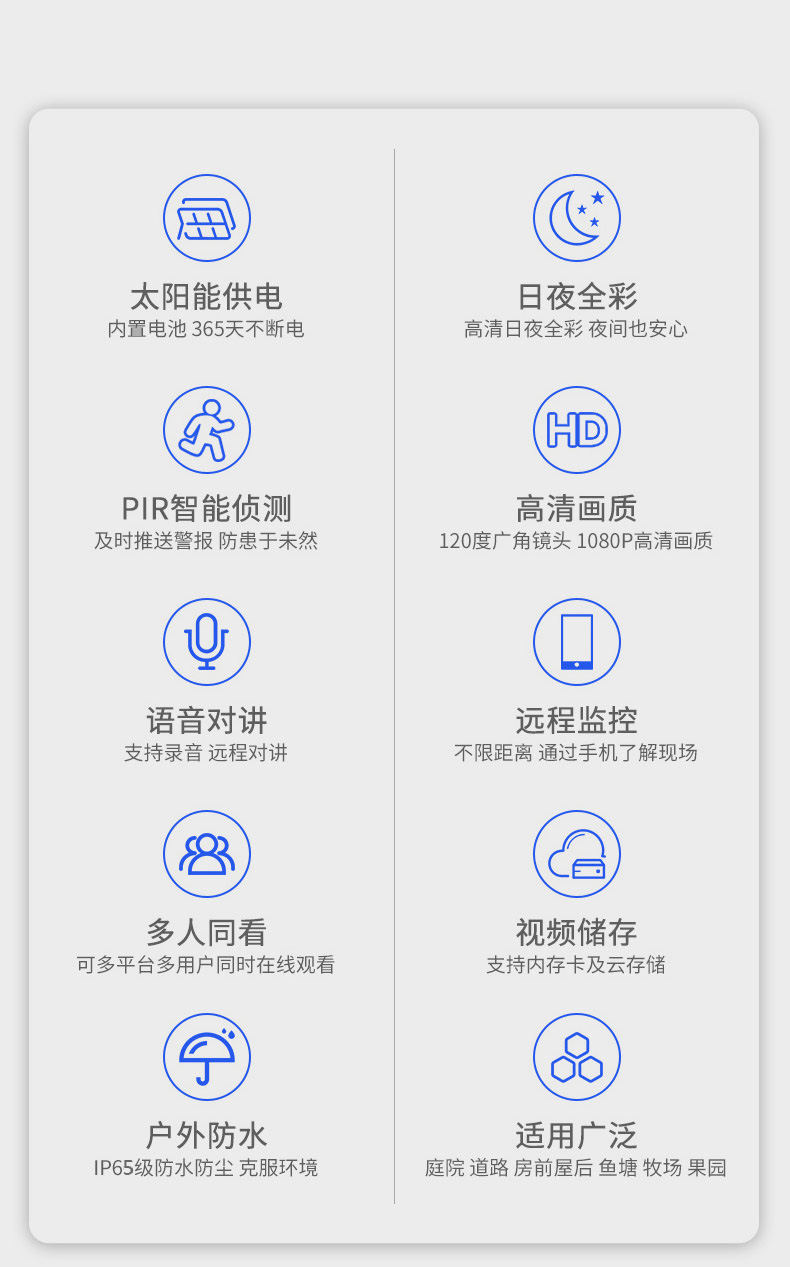 太阳能供电
内置电池 365天不断电

PIR智能侦测
及时推送警报 防患于未然

语音对讲
支持录音 远程对讲

多人同看
可多平台多用户同时在线观看

户外防水
IP65级防水防尘 克服环境

日夜全彩
高清日夜全彩 夜间也安心

HD

高清画质
120度广角镜头 1080P高清画质

远程监控
不限距离 通过手机了解现场

视频储存
支持内存卡及云存储

适用广泛
庭院 道路 房前屋后 鱼塘 牧场 果园